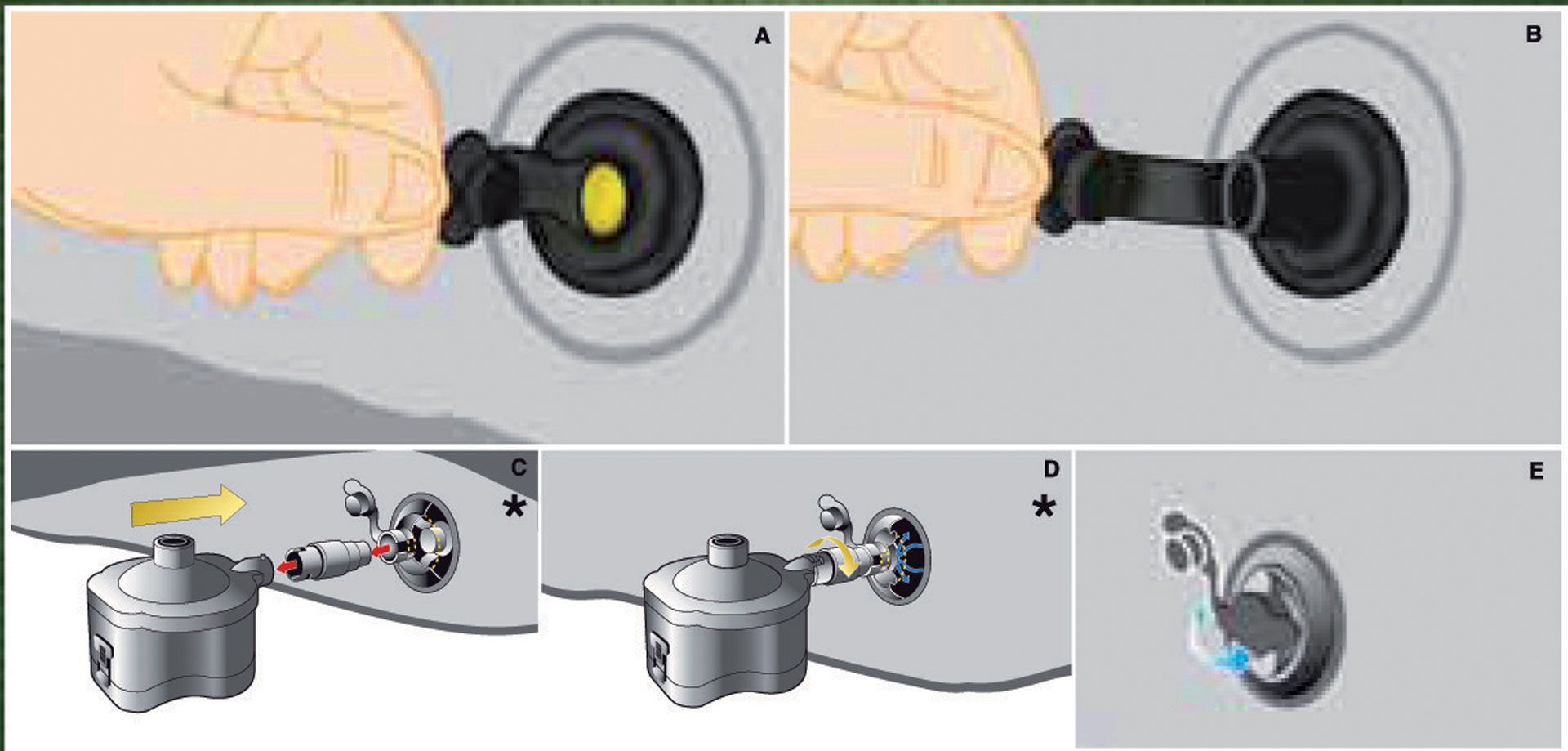 A

B

C
*

D
*

E